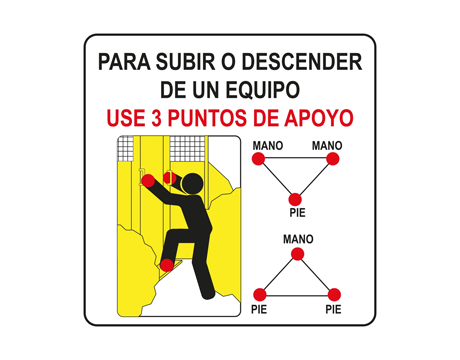 PARA SUBIR O DESCENDER DE UN EQUIPO
USE 3 PUNTOS DE APOYO

MANO MANO
PIE

MANO
PIE PIE